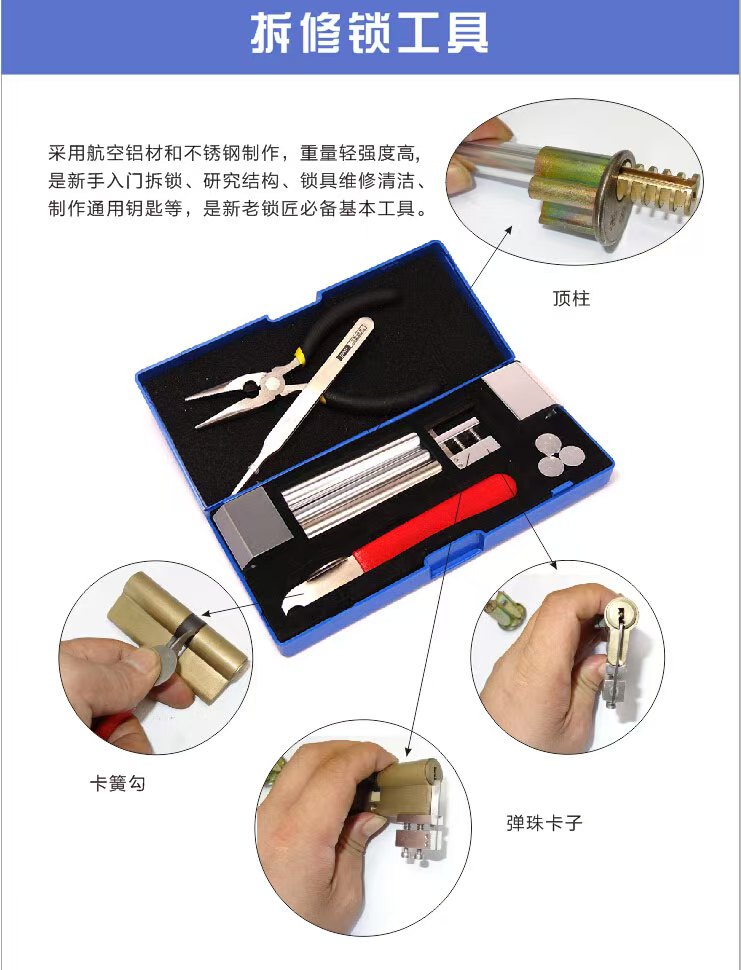 拆修锁工具

采用航空铝材和不锈钢制作，重量轻强度高，是新手入门拆锁、研究结构、锁具维修清洁、制作通用钥匙等，是新老锁匠必备基本工具。

顶柱

卡簧勾

弹珠卡子